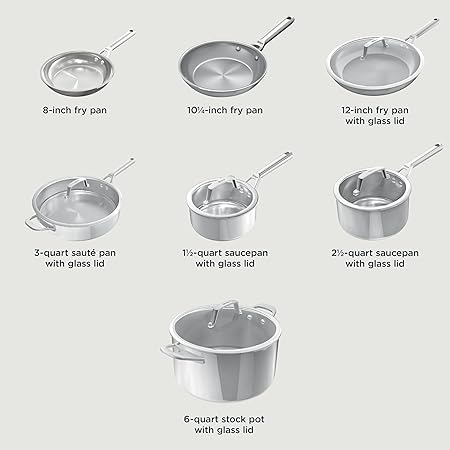 8-inch fry pan

10¼-inch fry pan

12-inch fry pan with glass lid

3-quart sauté pan with glass lid

1½-quart saucepan with glass lid

2½-quart saucepan with glass lid

6-quart stock pot with glass lid