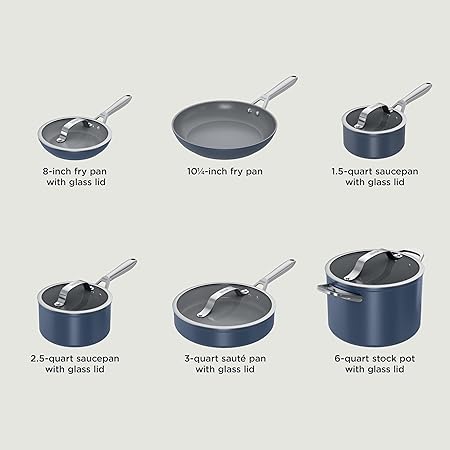 8-inch fry pan with glass lid

10¼-inch fry pan

1.5-quart saucepan with glass lid

2.5-quart saucepan with glass lid

3-quart sauté pan with glass lid

6-quart stock pot with glass lid